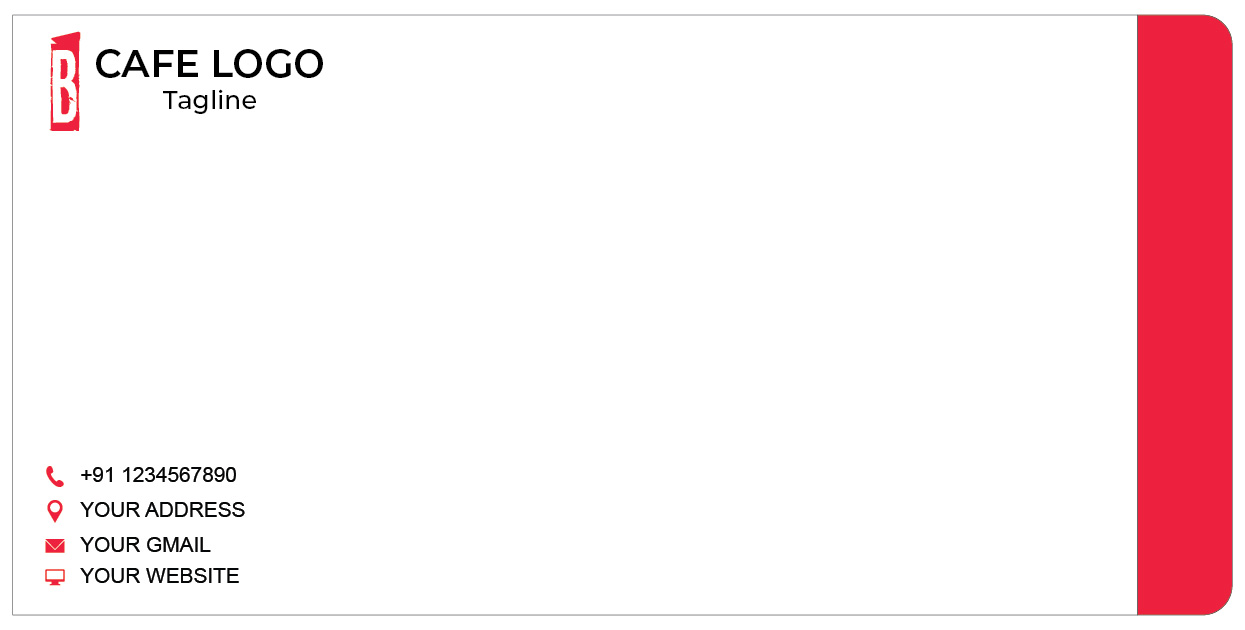 B
CAFE LOGO
Tagline

+91 1234567890
YOUR ADDRESS
YOUR GMAIL
YOUR WEBSITE